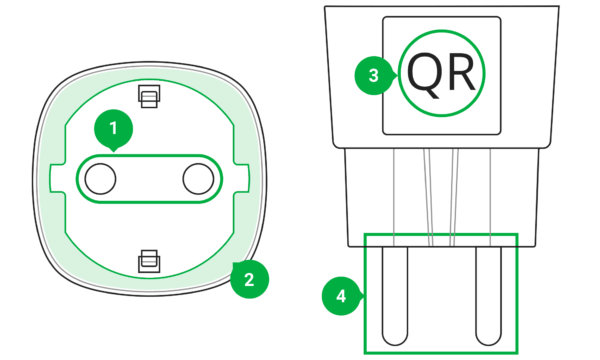 1
2
3
QR
4